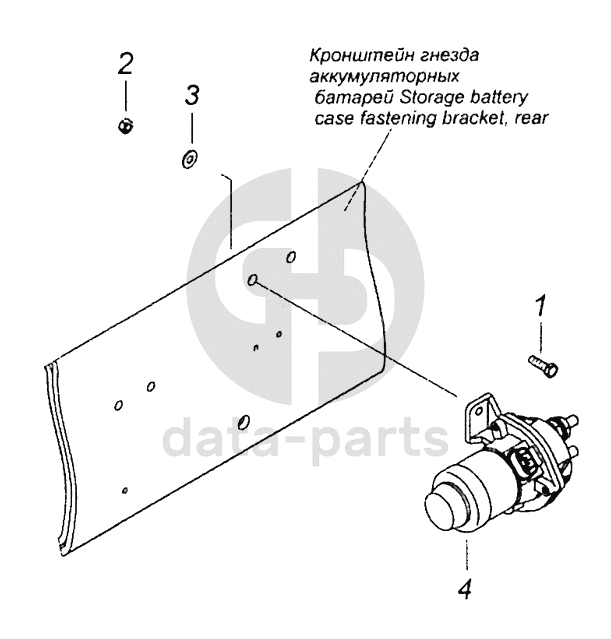 2

3

Кронштейн гнезда аккумуляторных батарей Storage battery case fastening bracket, rear

1

data-parts

4