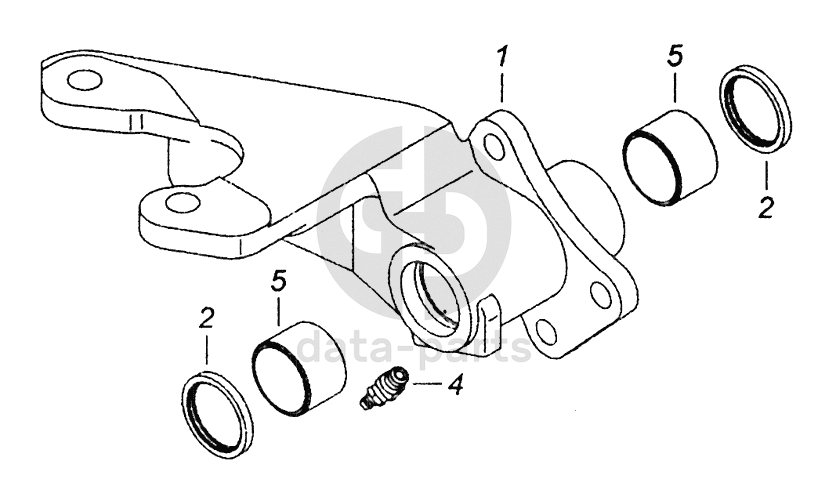 1
5
2
5
2
4
data-parts