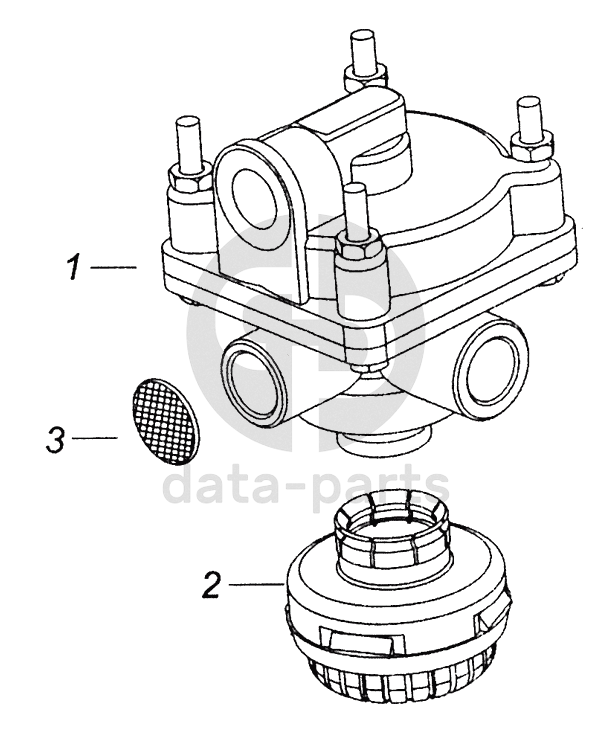 1
3
data-parts
2