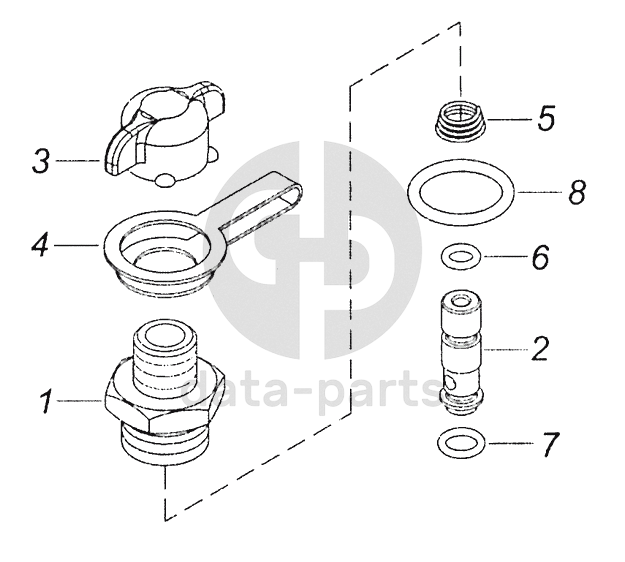 3
4
1
5
8
6
2
7
data-parts