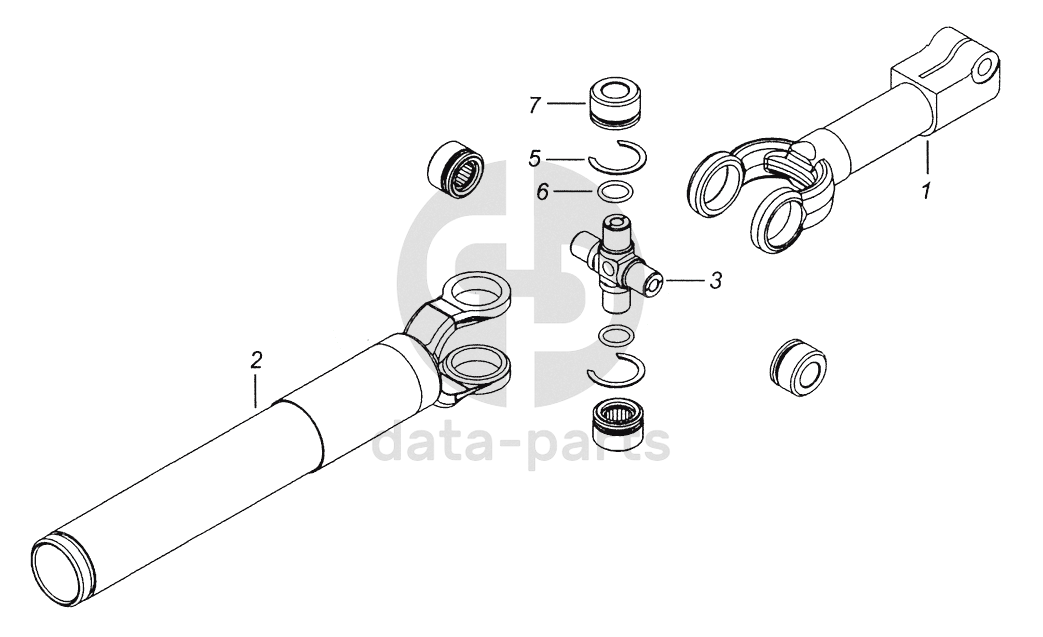 7
5
6
1
3
2
data-parts