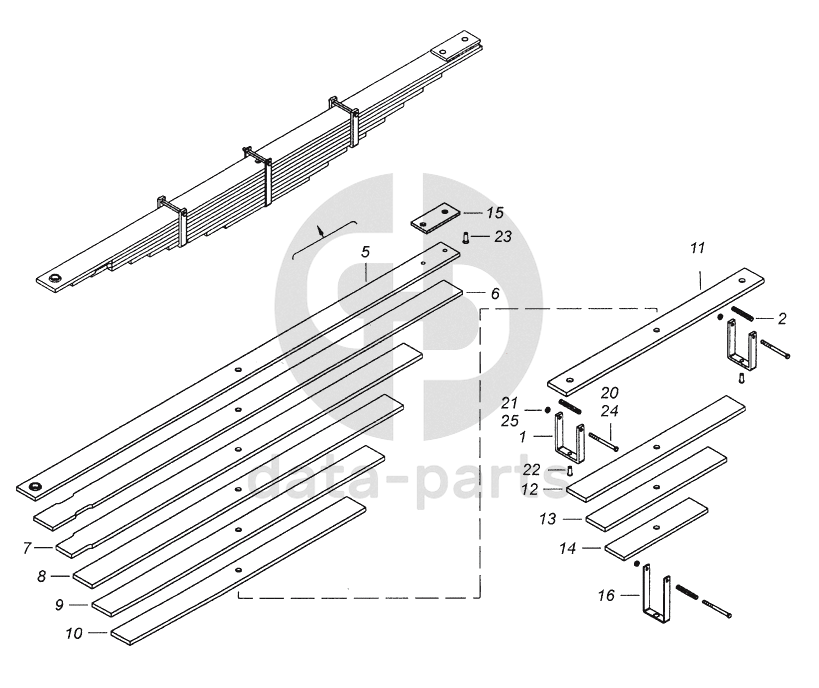 15
23
5
6
11
2
21
25
20
24
1
22
12
13
14
16
7
8
9
10
data-parts