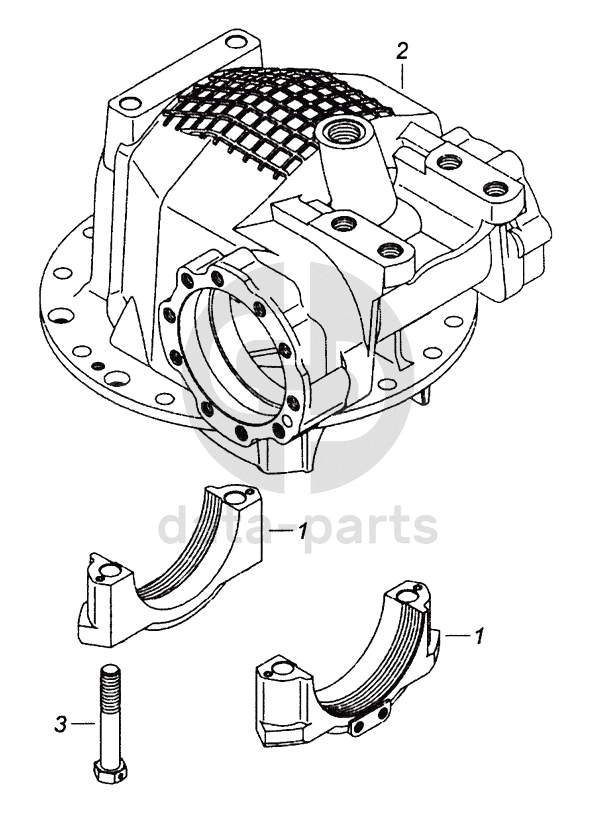 2

data-parts

1

1

3