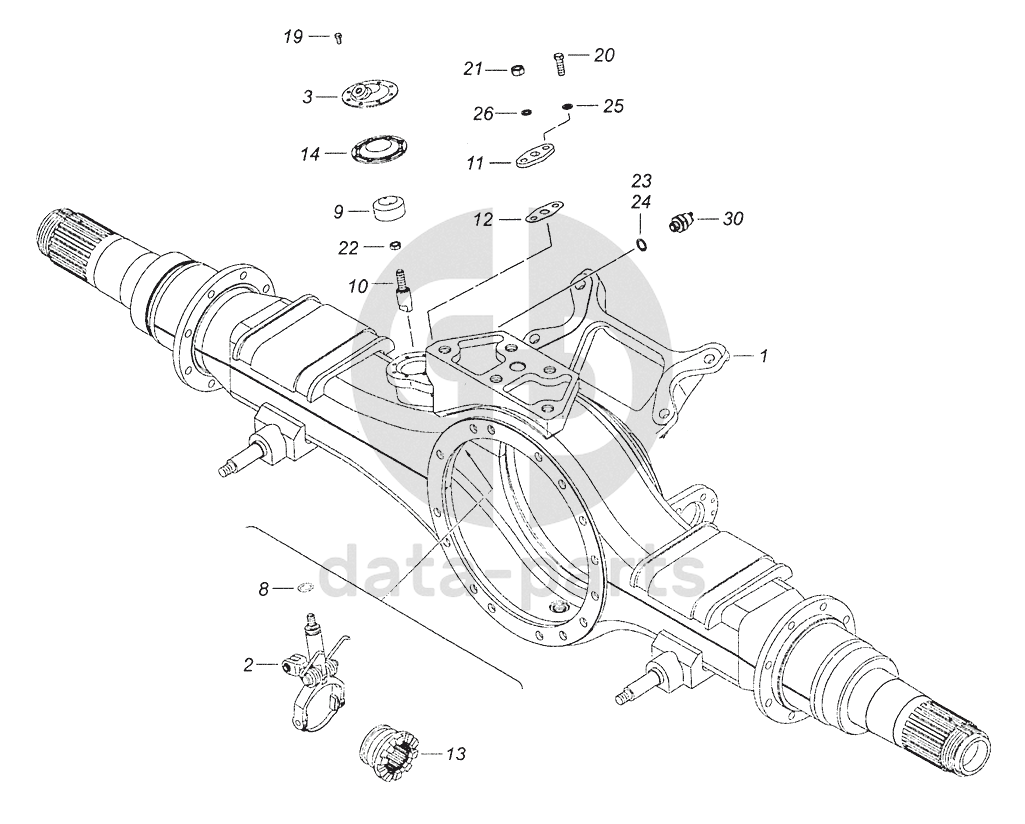 19
3
14
9
22
10
21
20
26
25
11
12
23
24
30
1
8
2
13
data-parts