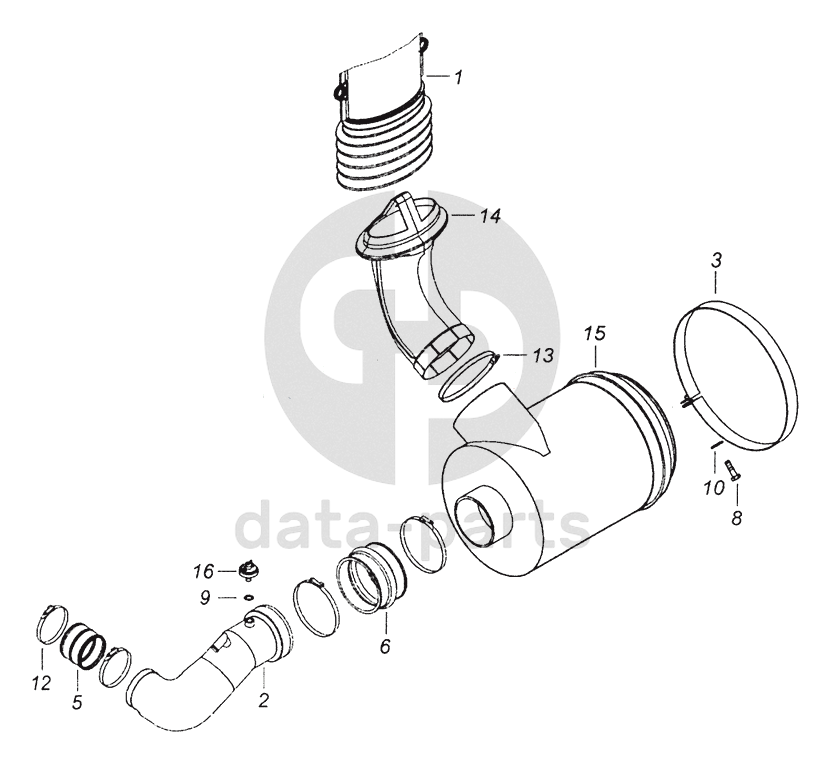 1
14
3
15
13
10
8
data-parts
16
9
6
12
5
2