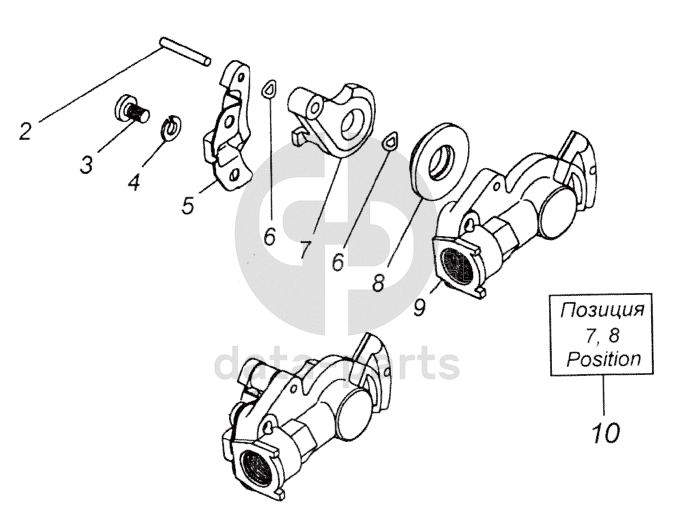 2
3
4
5
6
7
6
8
9

Позиция
7, 8
Position

10

data-parts