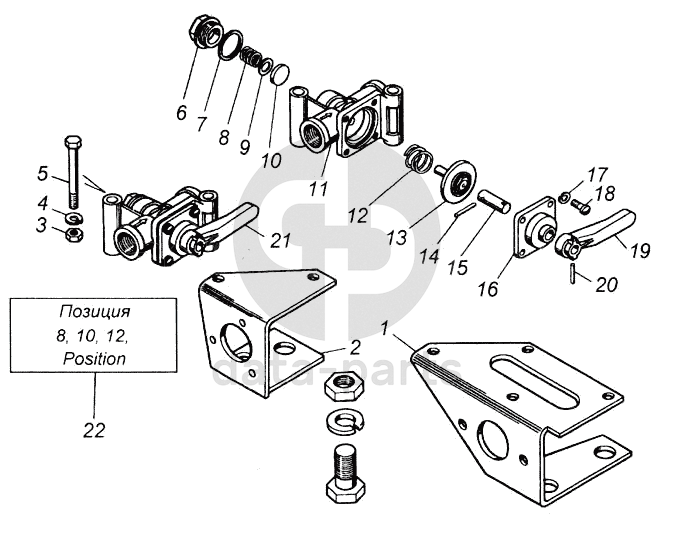 6
7
8
9
10
11
5
4
3
21
12
13
14
15
17
18
19
16
20
Позиция
8, 10, 12,
Position
22
2
1
data-parts