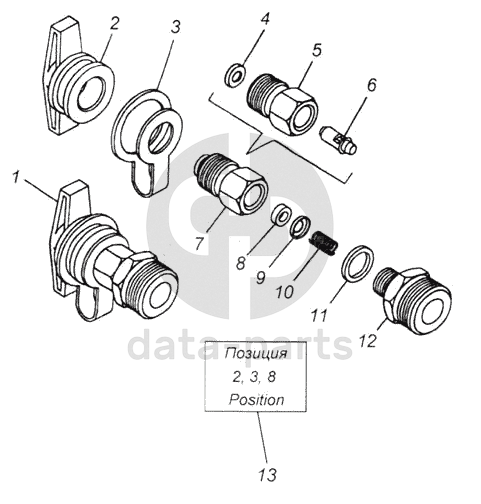 2
3
4
5
6
1
7
8
9
10
11
12
data-parts
Позиция
2, 3, 8
Position
13