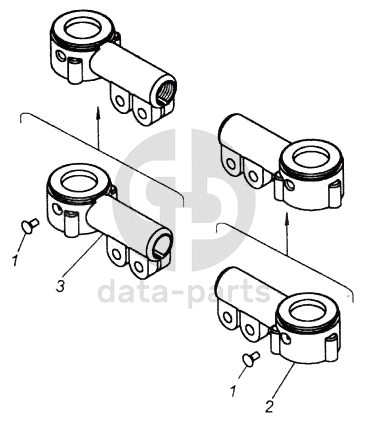 1
3
data-parts
1
2