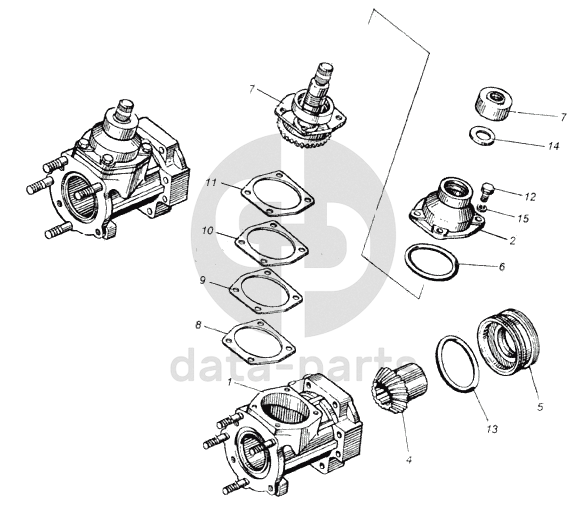 7
7
14
11
12
15
10
2
6
9
8
data-parts
1
5
13
4