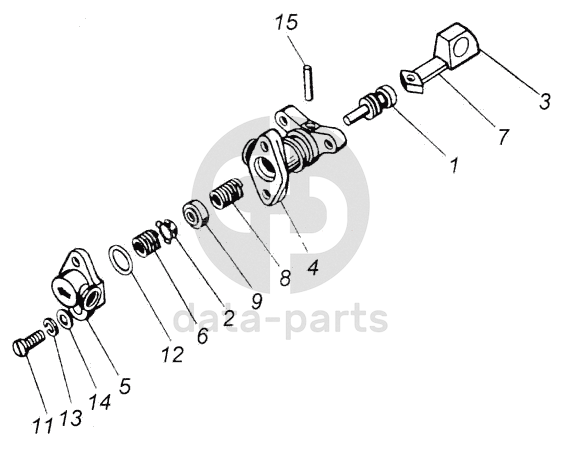 15
3
7
1
4
8
9
2
6
12
5
14
13
11
data-parts