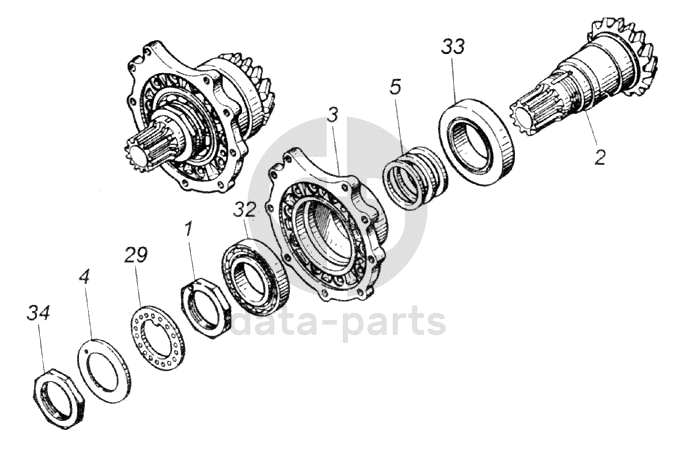 33
5
3
2
32
1
29
4
34
data-parts