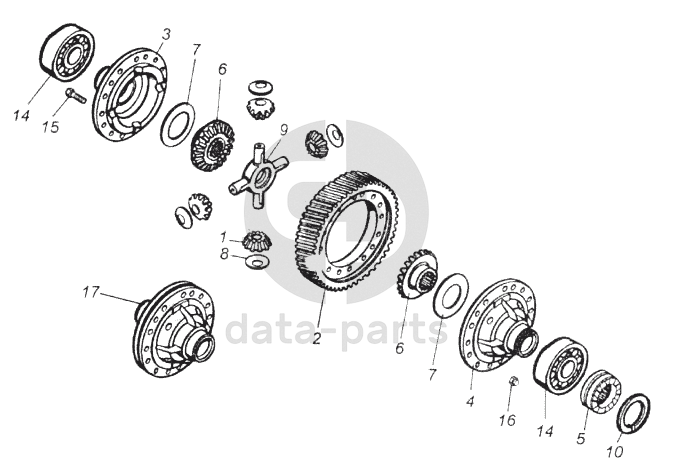 3
7
6
14
15
9
1
8
17
2
6
7
4
16
14
5
10
data-parts