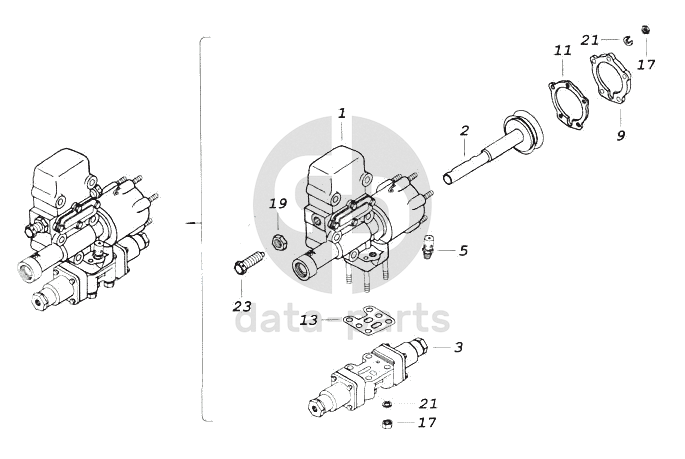 21
17
11
9
1
2
19
5
23
13
data-parts
3
21
17