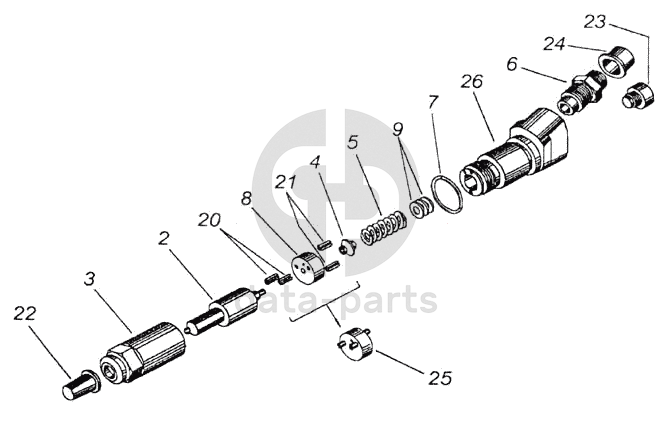 23
24
6
26
7
9
5
4
21
8
20
2
3
22
25
data-parts