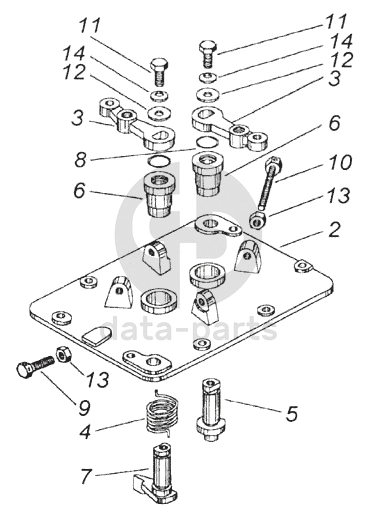 11
14
12
3
8
6
11
14
12
3
6
10
13
2
data-parts
13
9
4
5
7