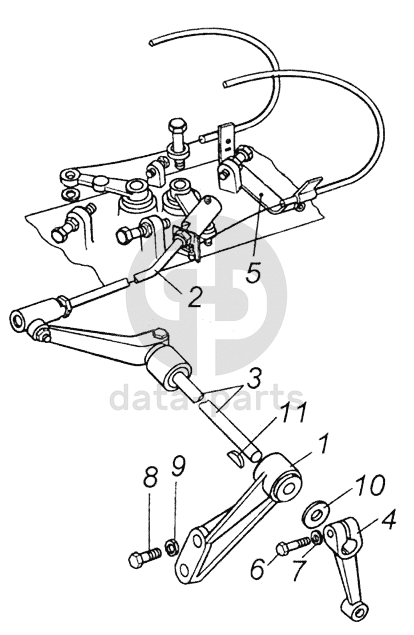 5
2
data-parts
3
11
1
8
9
10
4
6
7