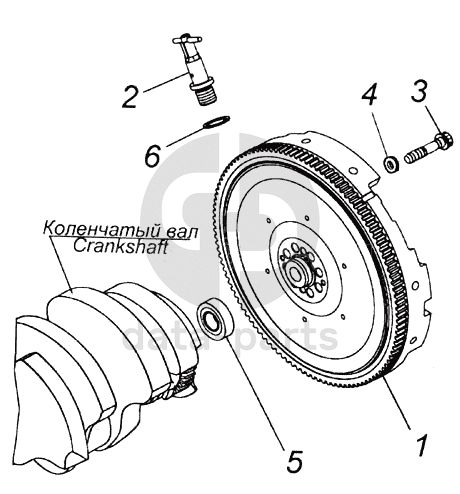 2
4
3
6
Коленчатый вал
Crankshaft
data parts
5
1