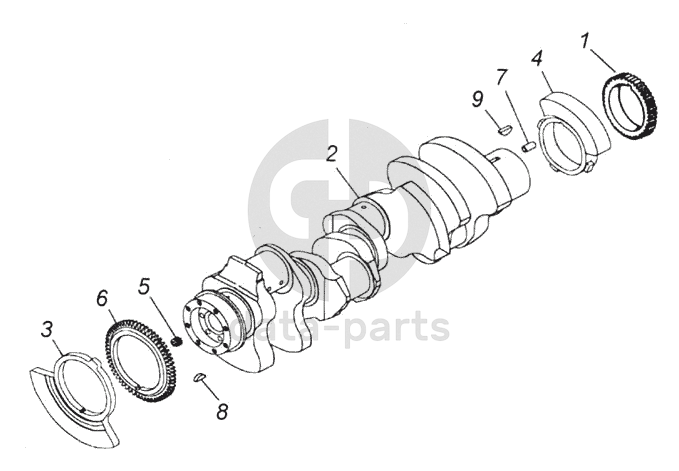 1
4
7
9
2
5
6
3
8
data-parts