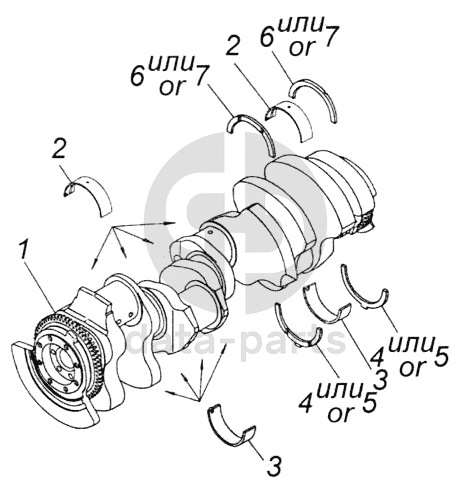 6 или or 7
2
6 или or 7
2
1
data-parts
4 или or 5
3
4 или or 5
3