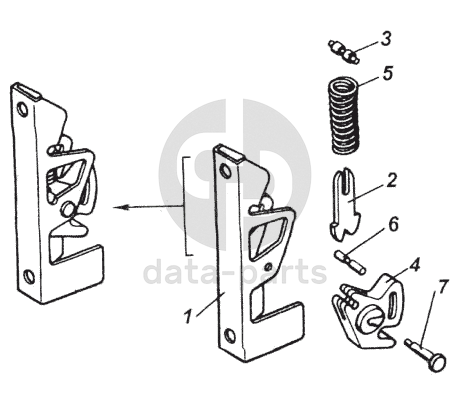 3
5
2
6
4
7
1
data-parts