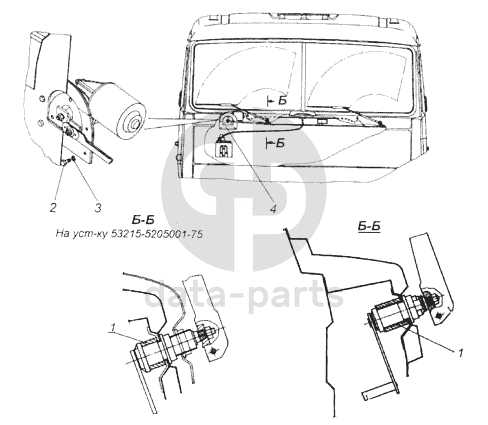 Б
Б
2
3
4
Б-Б
На уст-ку 53215-5205001-75
Б-Б
data-parts
1
1