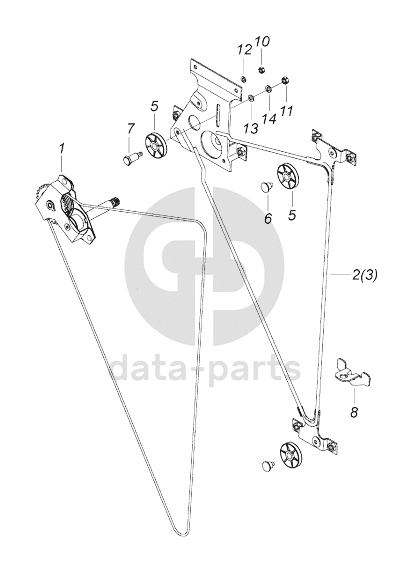 12
10
5
13
14
11
7
1
6
5
2(3)
data-parts
8