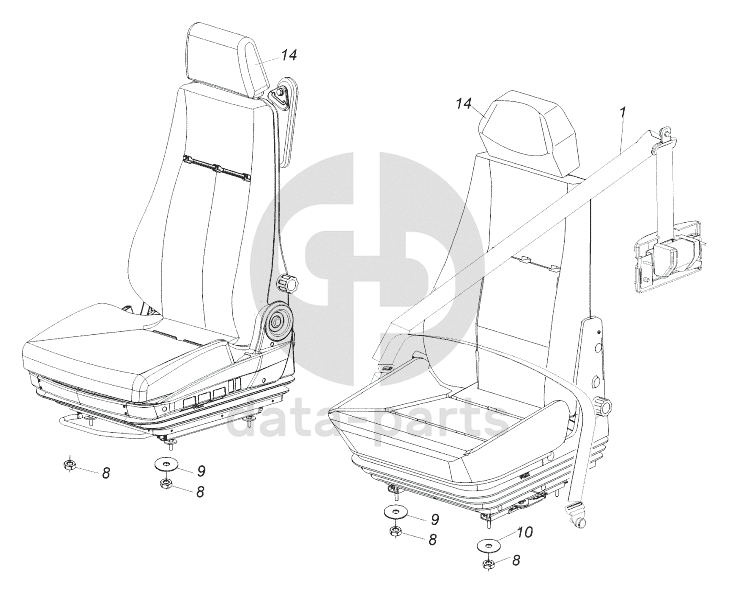 14
14
1
data-parts
8
9
8
9
8
10
8