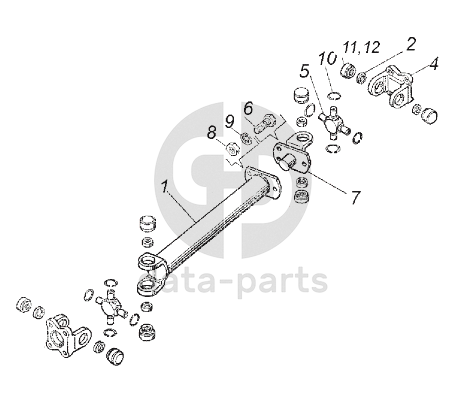 11, 12
2
10
4
5
6
9
8
7
1
data-parts