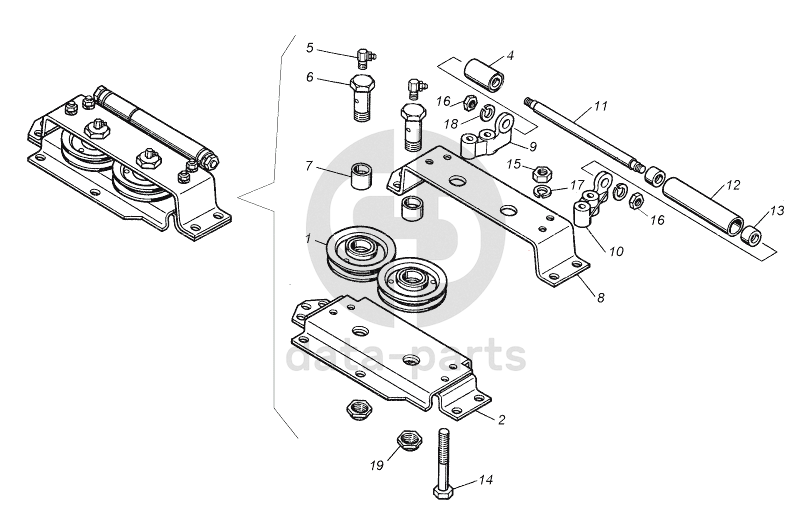 5
6
4
16
18
11
9
7
15
17
12
13
16
10
1
8
data-parts
2
19
14