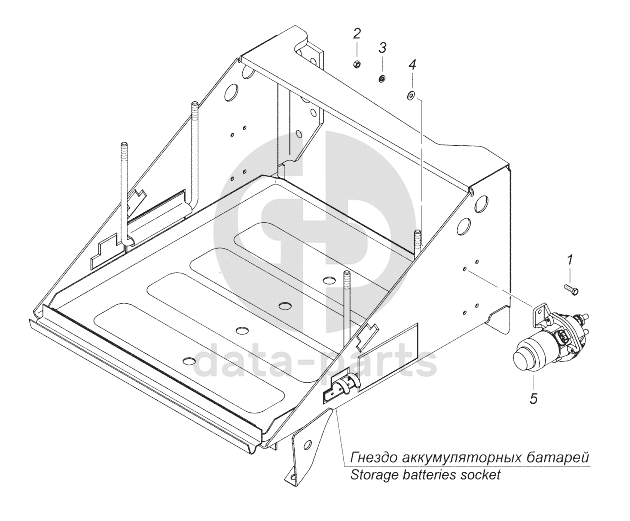 2
3
4
1
5
data-parts
Гнездо аккумуляторных батарей
Storage batteries socket