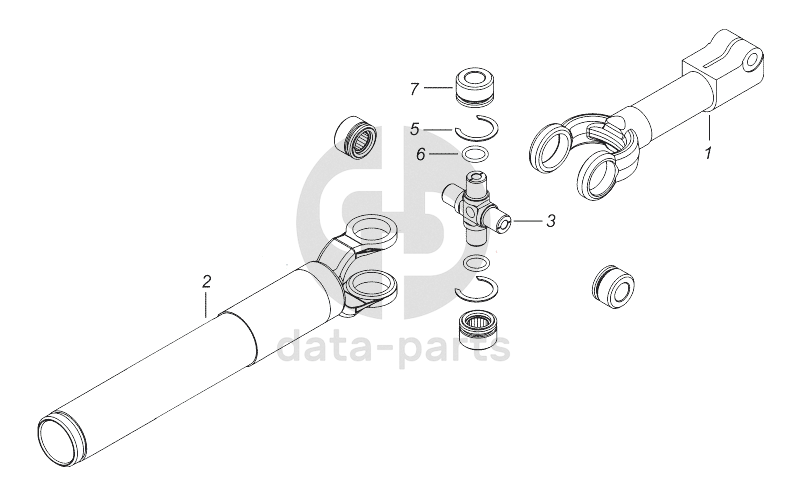 7
5
6
1
3
2
data-parts