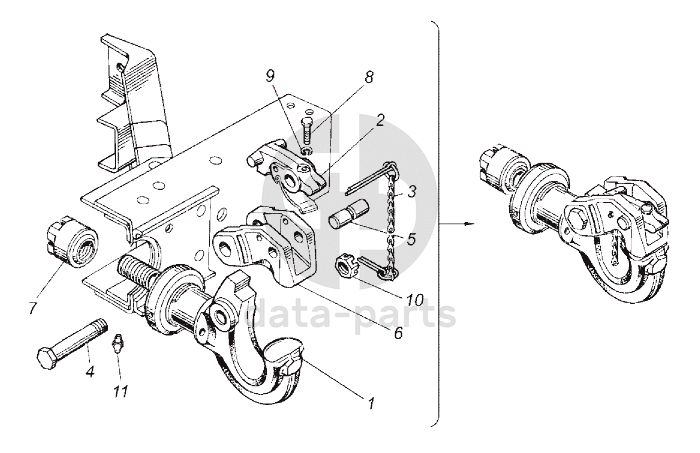 9
8
2
3
5
10
6
7
4
11
1
data-parts