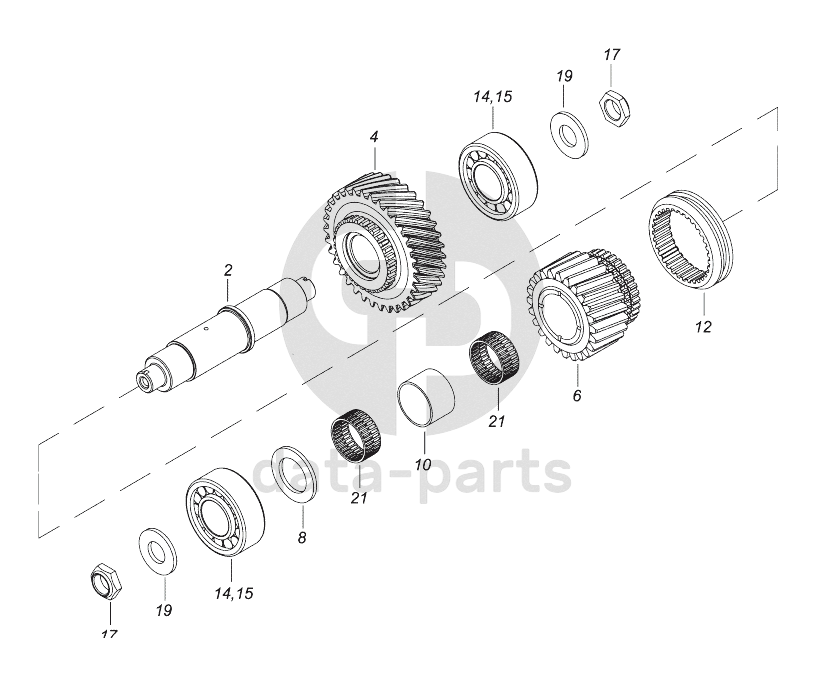 17
19
14,15
4
2
12
6
21
10
21
8
14,15
19
17
data-parts