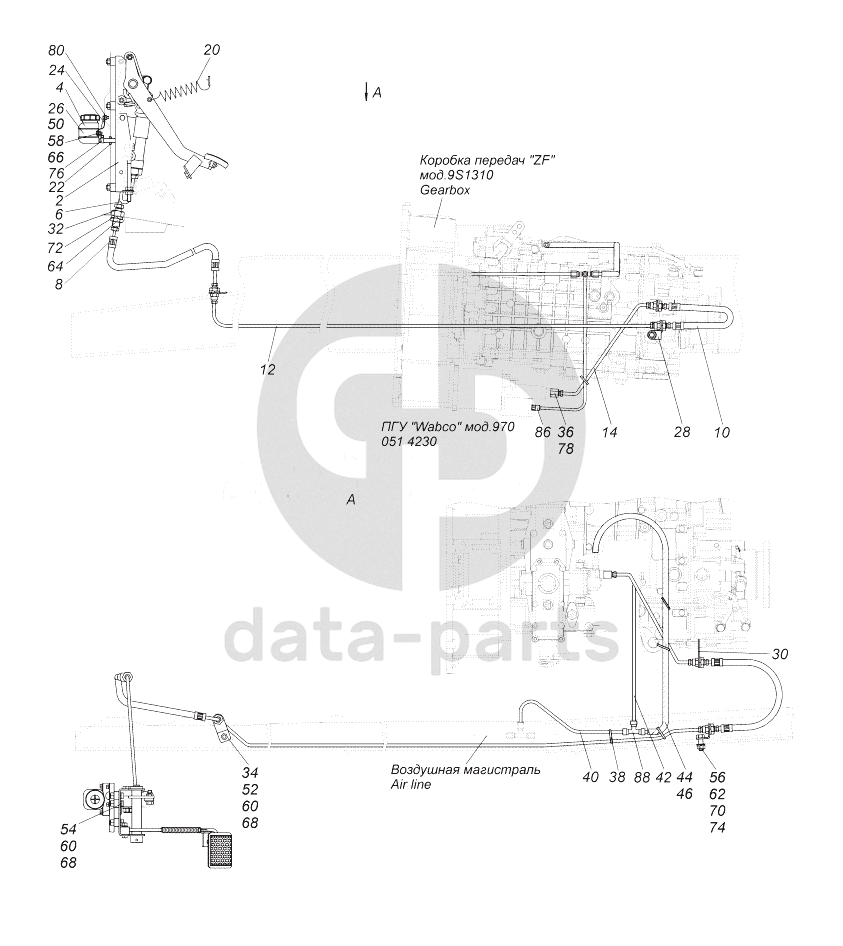 80
24
4
26
50
58
66
76
22
2
6
32
72
64
8

20

A

Коробка передач "ZF"
мод.9S1310
Gearbox

12

ПГУ "Wabco" мод.970
051 4230

86 36
78

14

28

10

A

data-parts

30

34
52
60
68

Воздушная магистраль
Air line

40 38 88 42 44
46

56
62
70
74

54
60
68