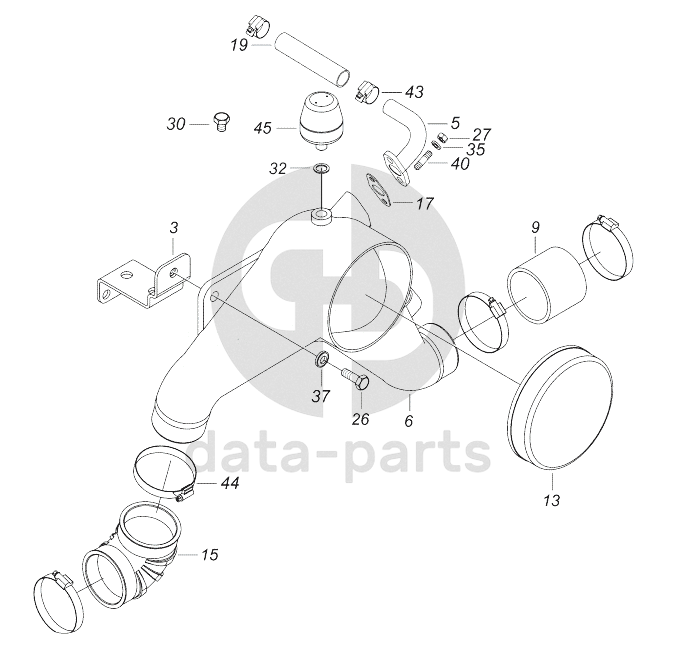 19
43
30
45
5
27
35
40
32
17
3
9
37
26
6
data-parts
44
13
15