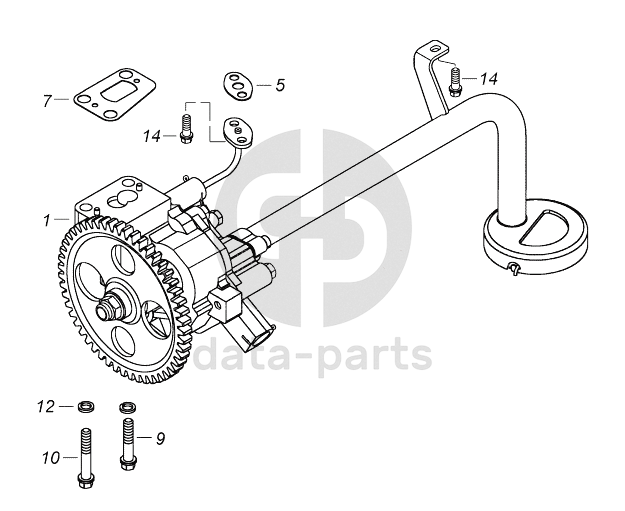 7
5
14
14
1
data-parts
12
9
10