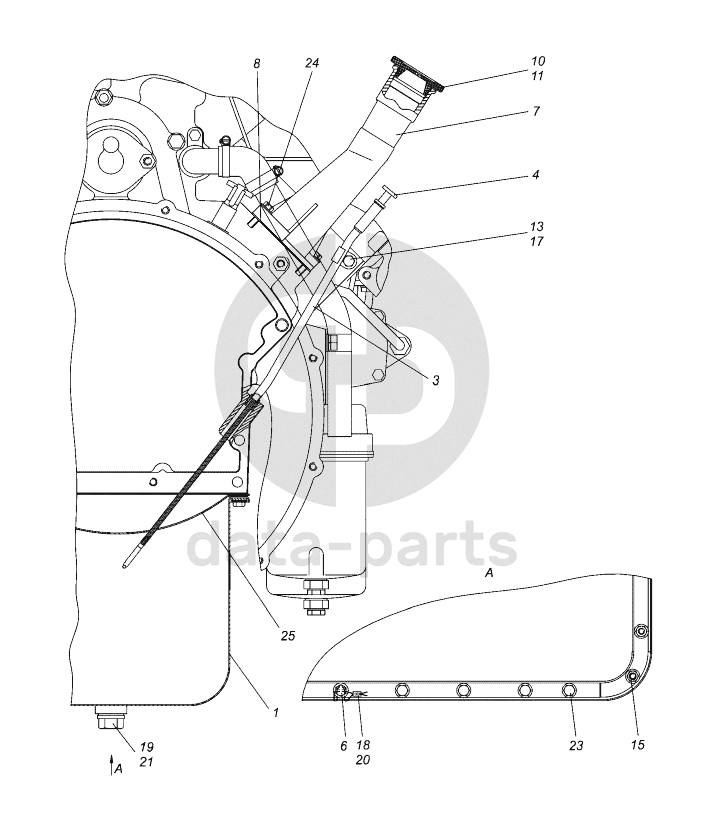 8
24
10
11
7
4
13
17
3
data-parts
A
25
1
19
21
A
6
18
20
23
15