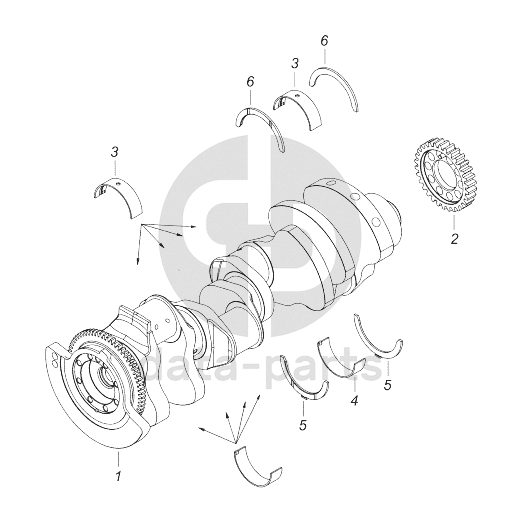 6
3
6
3
2
data-parts
5
4
5
1