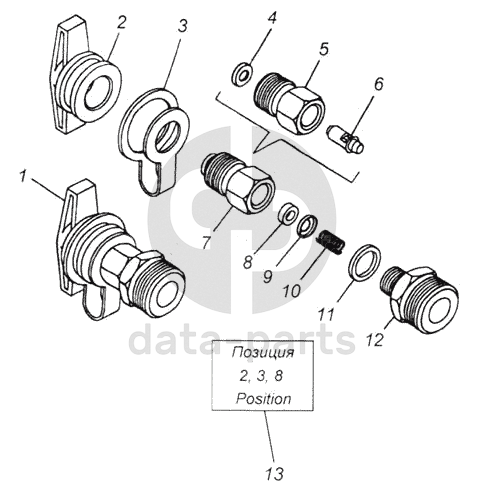 2
3
4
5
6
1
7
8
9
10
11
12
data-parts

Позиция
2, 3, 8
Position

13