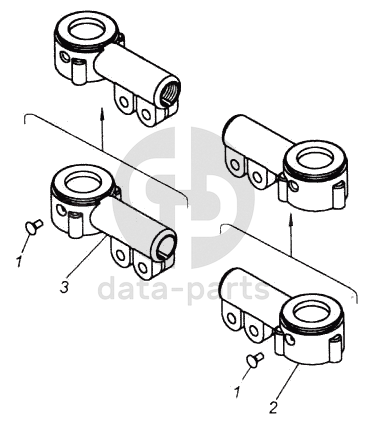 1
3
data-parts
1
2