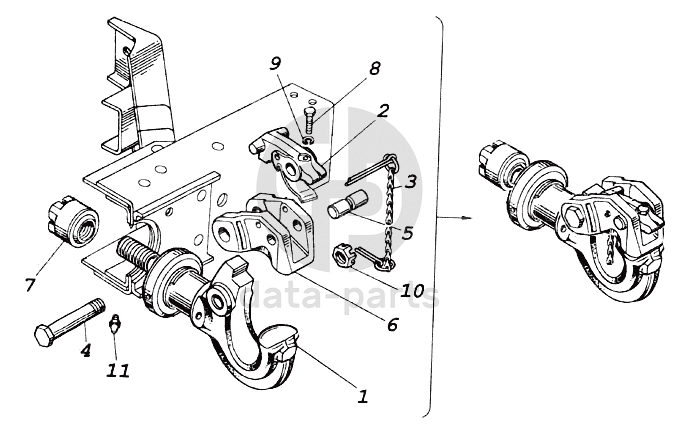 9
8
2
3
5
10
6
7
4
11
1
data-parts