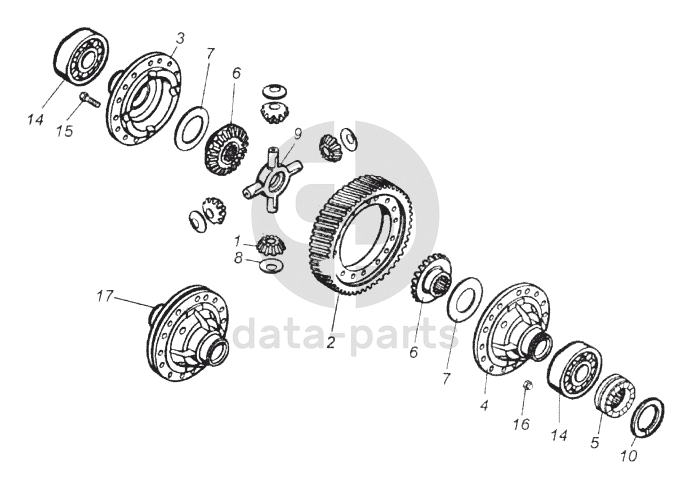 3
7
6
14
15
9
1
8
17
2
6
7
4
16
14
5
10
data-parts