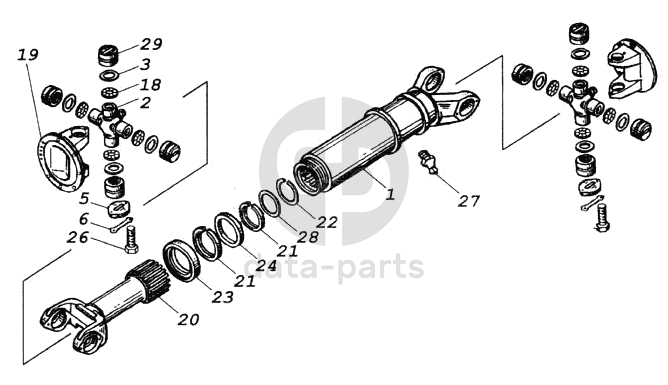 19
29
3
18
2
5
6
26
1
27
22
28
21
24
21
23
20
data-parts