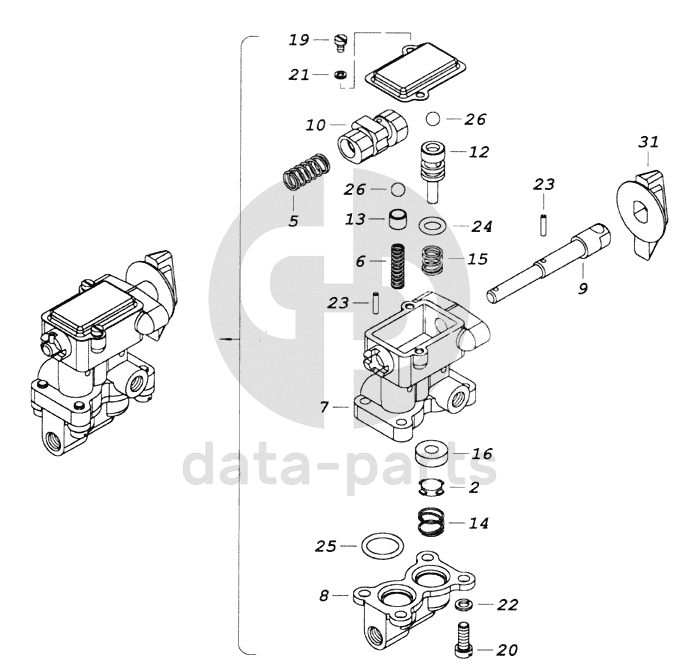 19
21
10
26
12
31
5
26
23
13
24
6
15
9
23
7
16
2
14
25
8
22
20
data-parts