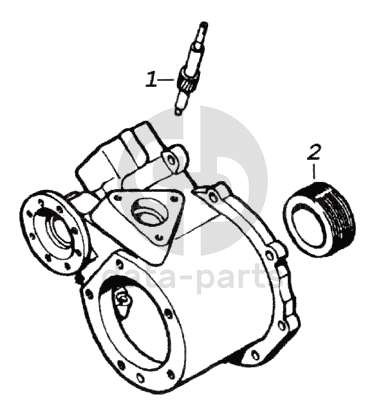 1
2
data-parts