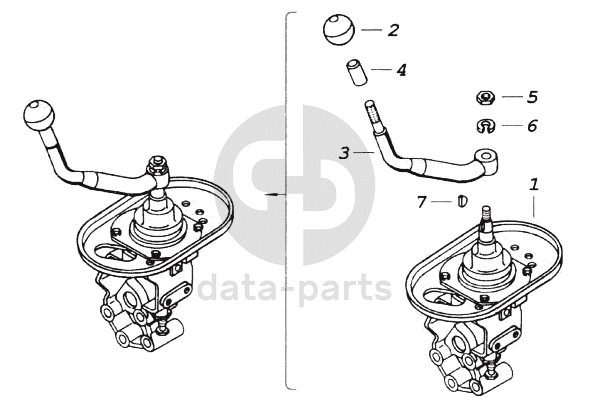 2
4
5
6
3
1
7
data-parts