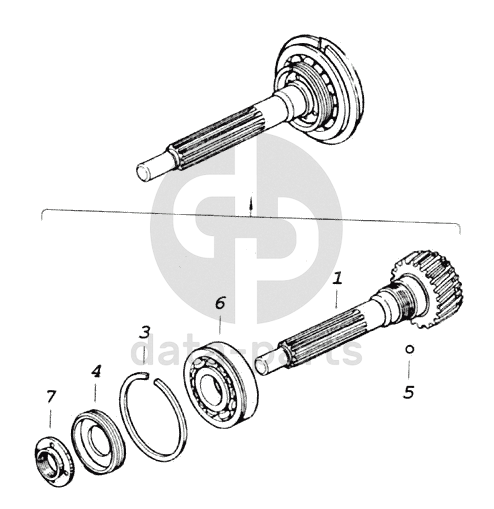 1
6
3
4
7
5
data-parts