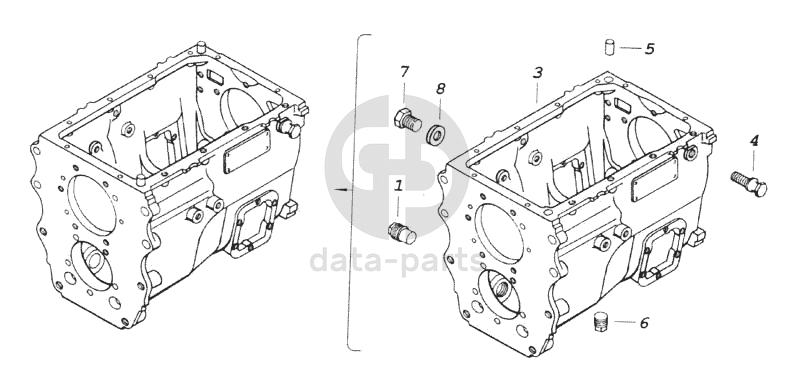 7
8
3
5
4
1
6
data-parts