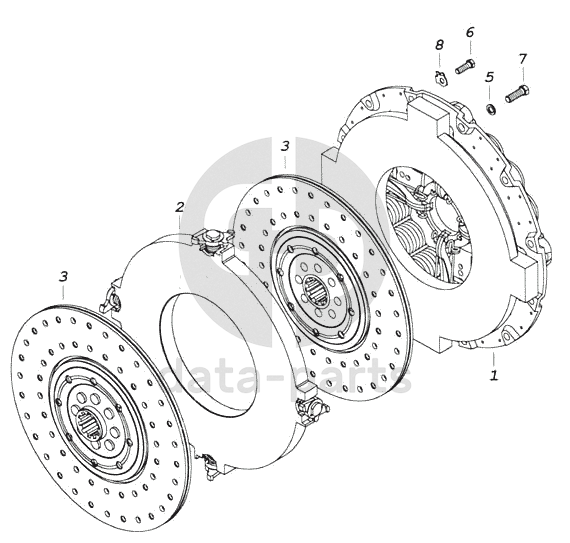 8
6
7
5
3
2
3
1
data-parts